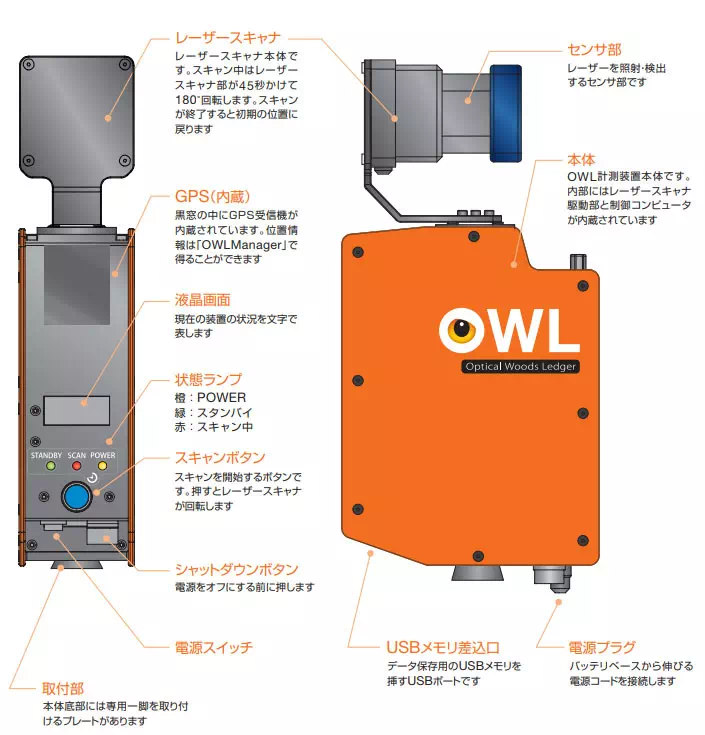 レーザースキャナ
レーザースキャナ本体です。スキャン中はレーザースキャナ部が45秒かけて180°回転します。スキャンが終了すると初期の位置に戻ります

GPS(内蔵)
黒窓の中にGPS受信機が内蔵されています。位置情報は「OWLManager」で得ることができます

液晶画面
現在の装置の状況を文字で表します

状態ランプ
橙：POWER
緑：スタンバイ
赤：スキャン中

STANDBY SCAN POWER

スキャンボタン
スキャンを開始するボタンです。押すとレーザースキャナが回転します

シャットダウンボタン
電源をオフにする前に押します

電源スイッチ

取付部
本体底部には専用一脚を取り付けるプレートがあります

センサ部
レーザーを照射・検出するセンサ部です

本体
OWL計測装置本体です。内部にはレーザースキャナ駆動部と制御コンピュータが内蔵されています

OWL
Optical Woods Ledger

USBメモリ差込口
データ保存用のUSBメモリを挿すUSBポートです

電源プラグ
バッテリベースから伸びる電源コードを接続します